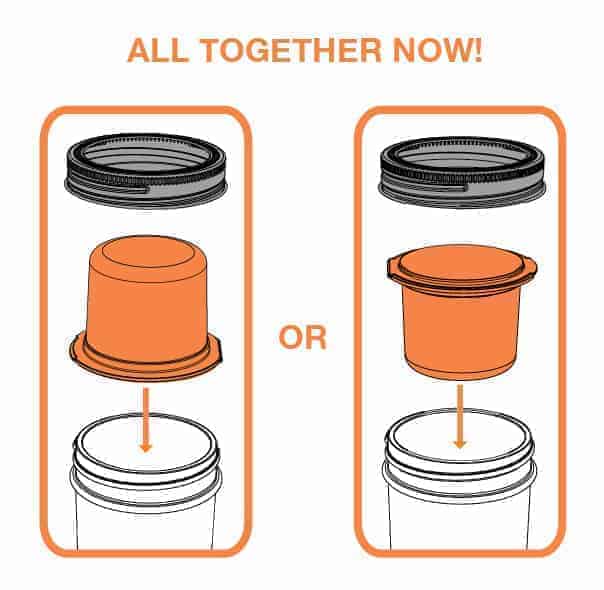 ALL TOGETHER NOW!

OR